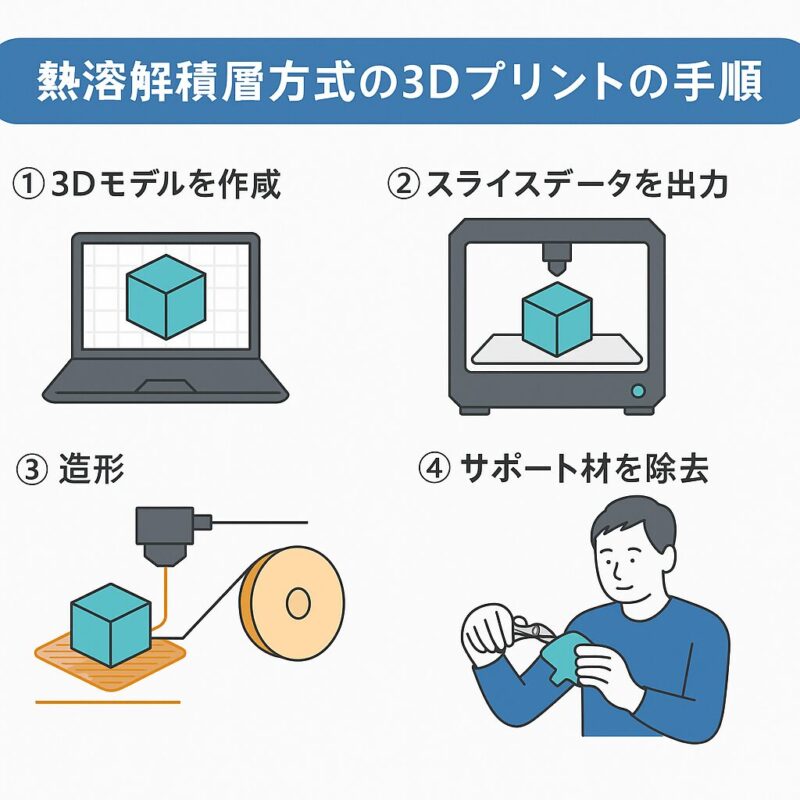 熱溶解積層方式の3Dプリントの手順

① 3Dモデルを作成

② スライスデータを出力

③ 造形

④ サポート材を除去